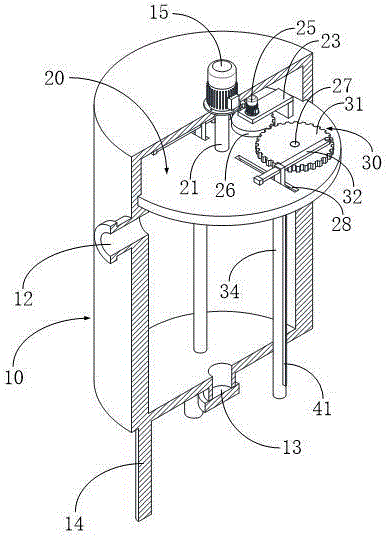 15
25
23
20
27
31
30
21
26
32
28
12
34
10
41
13
14