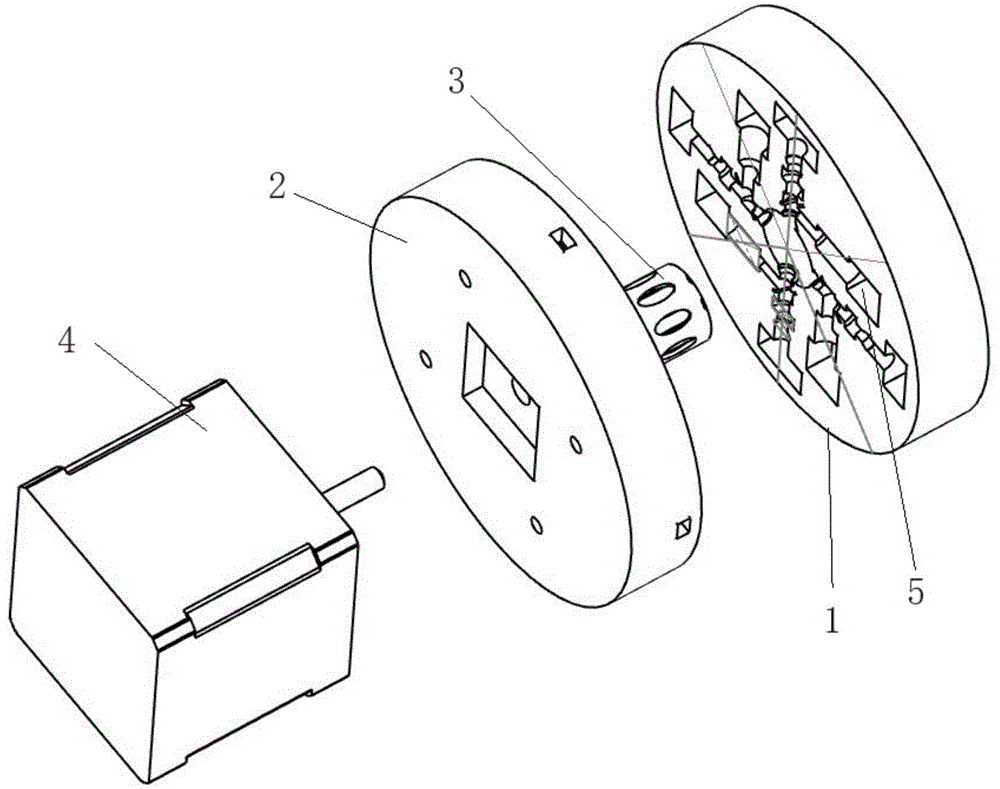 3
2
4
5
1